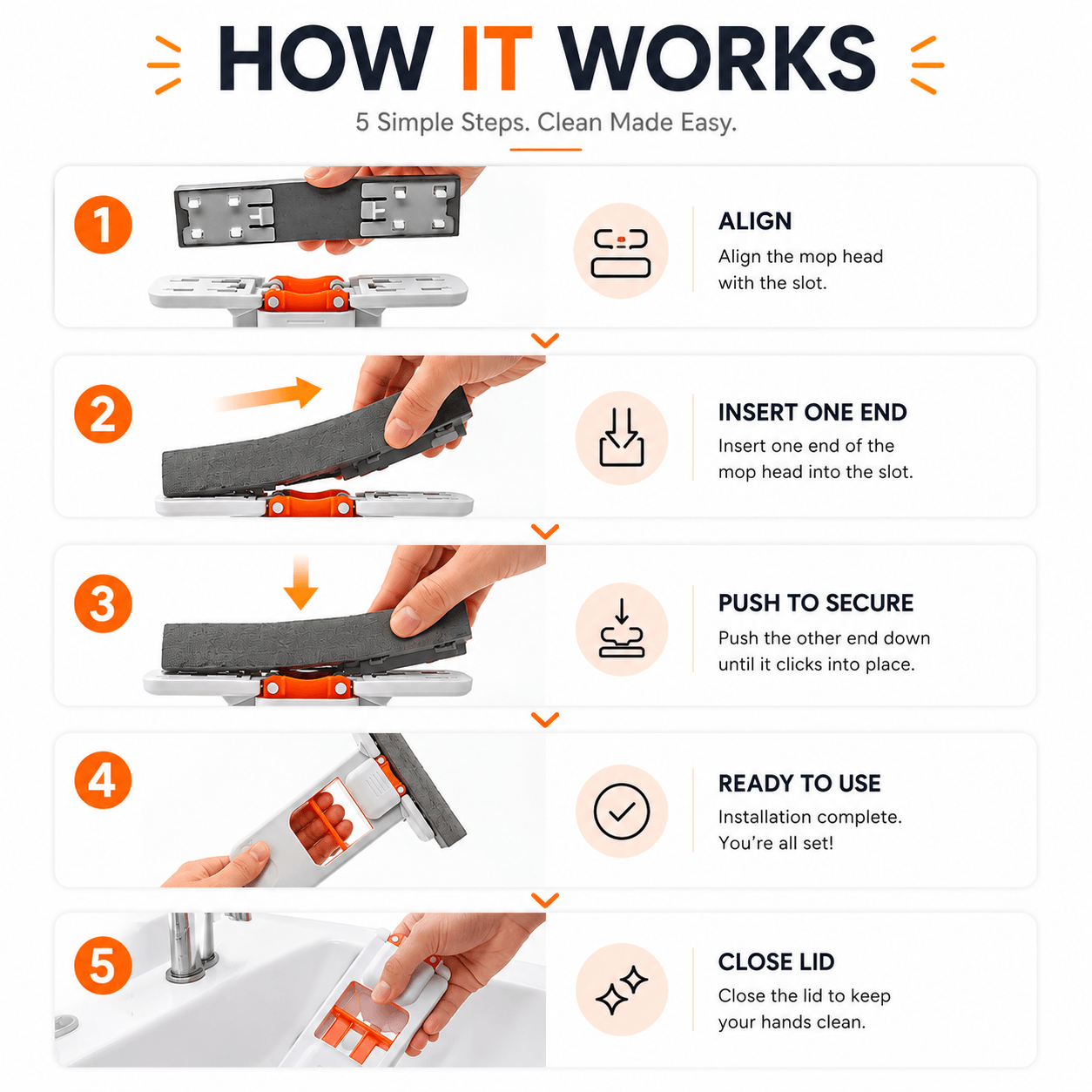 HOW IT WORKS

5 Simple Steps. Clean Made Easy.

1

ALIGN

Align the mop head with the slot.

2

INSERT ONE END

Insert one end of the mop head into the slot.

3

PUSH TO SECURE

Push the other end down until it clicks into place.

4

READY TO USE

Installation complete. You're all set!

5

CLOSE LID

Close the lid to keep your hands clean.